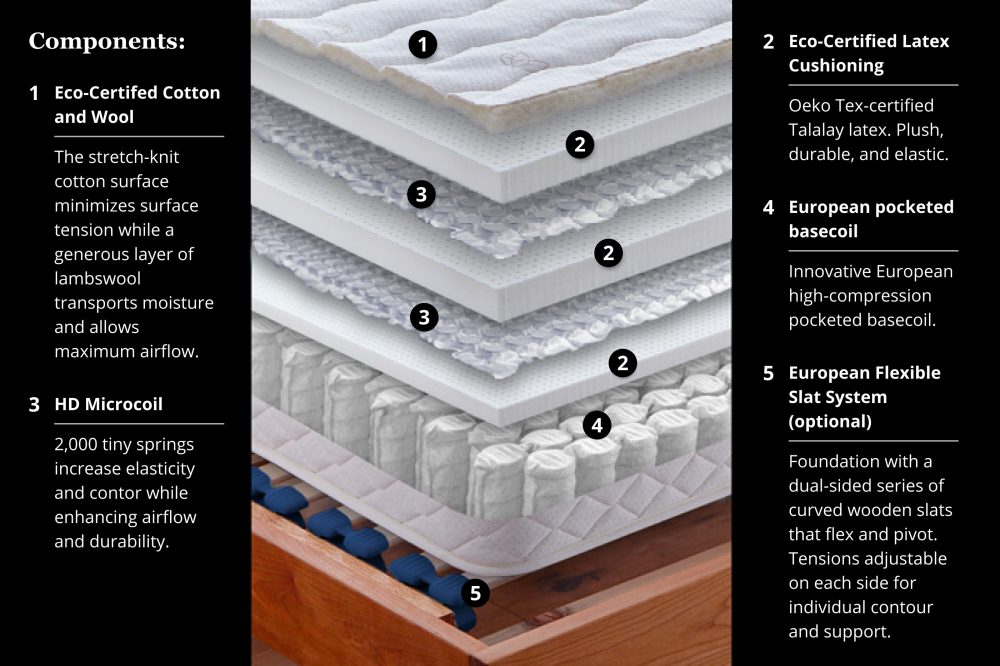 Components:

1 Eco-Certifed Cotton and Wool

The stretch-knit cotton surface minimizes surface tension while a generous layer of lambswool transports moisture and allows maximum airflow.

3 HD Microcoil

2,000 tiny springs increase elasticity and contor while enhancing airflow and durability.

1

2

3

2

3

2

4

5

2 Eco-Certified Latex Cushioning

Oeko Tex-certified Talalay latex. Plush, durable, and elastic.

4 European pocketed basecoil

Innovative European high-compression pocketed basecoil.

5 European Flexible Slat System (optional)

Foundation with a dual-sided series of curved wooden slats that flex and pivot. Tensions adjustable on each side for individual contour and support.